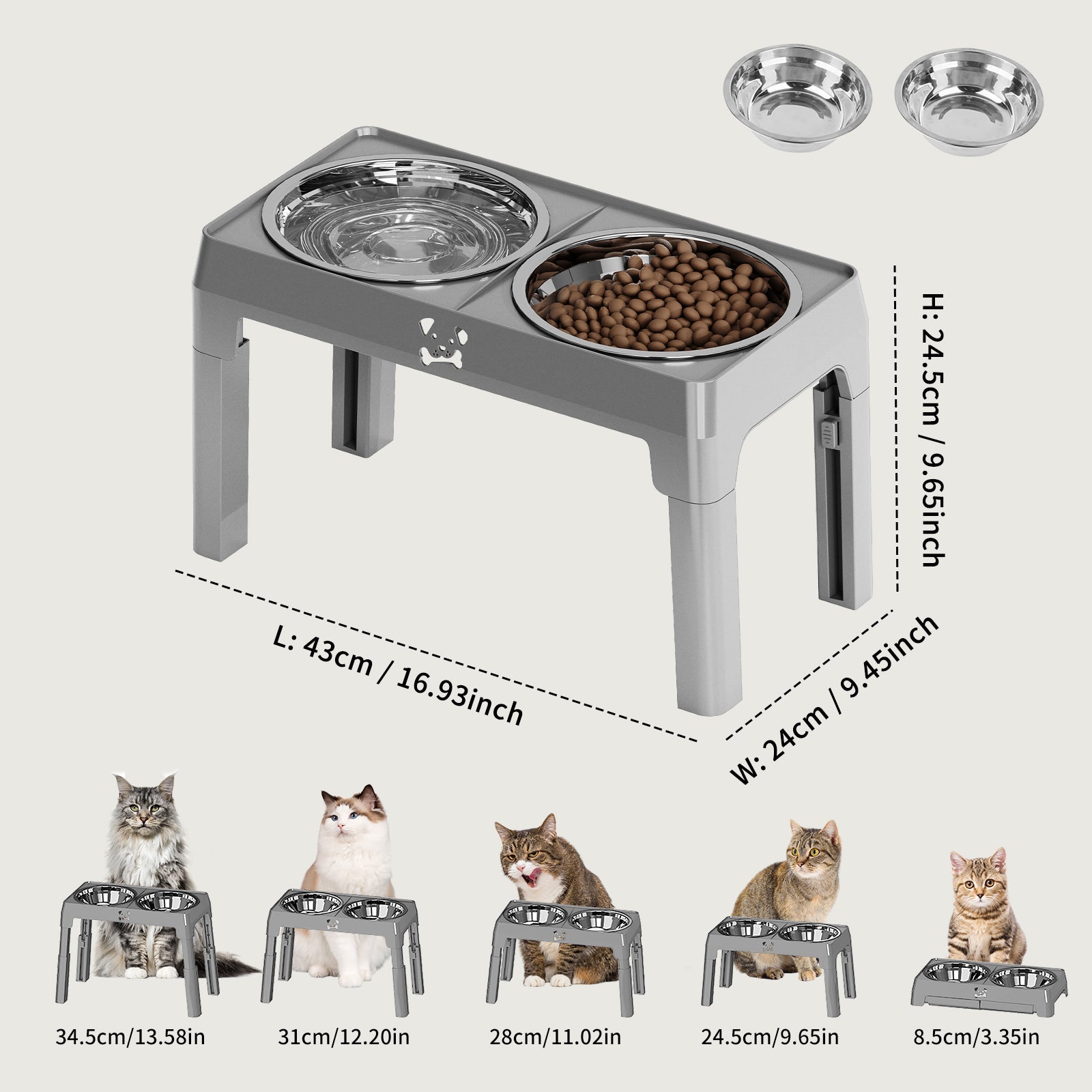 H: 24.5cm / 9.65inch

L: 43cm / 16.93inch

W: 24cm / 9.45inch

34.5cm/13.58in

31cm/12.20in

28cm/11.02in

24.5cm/9.65in

8.5cm/3.35in