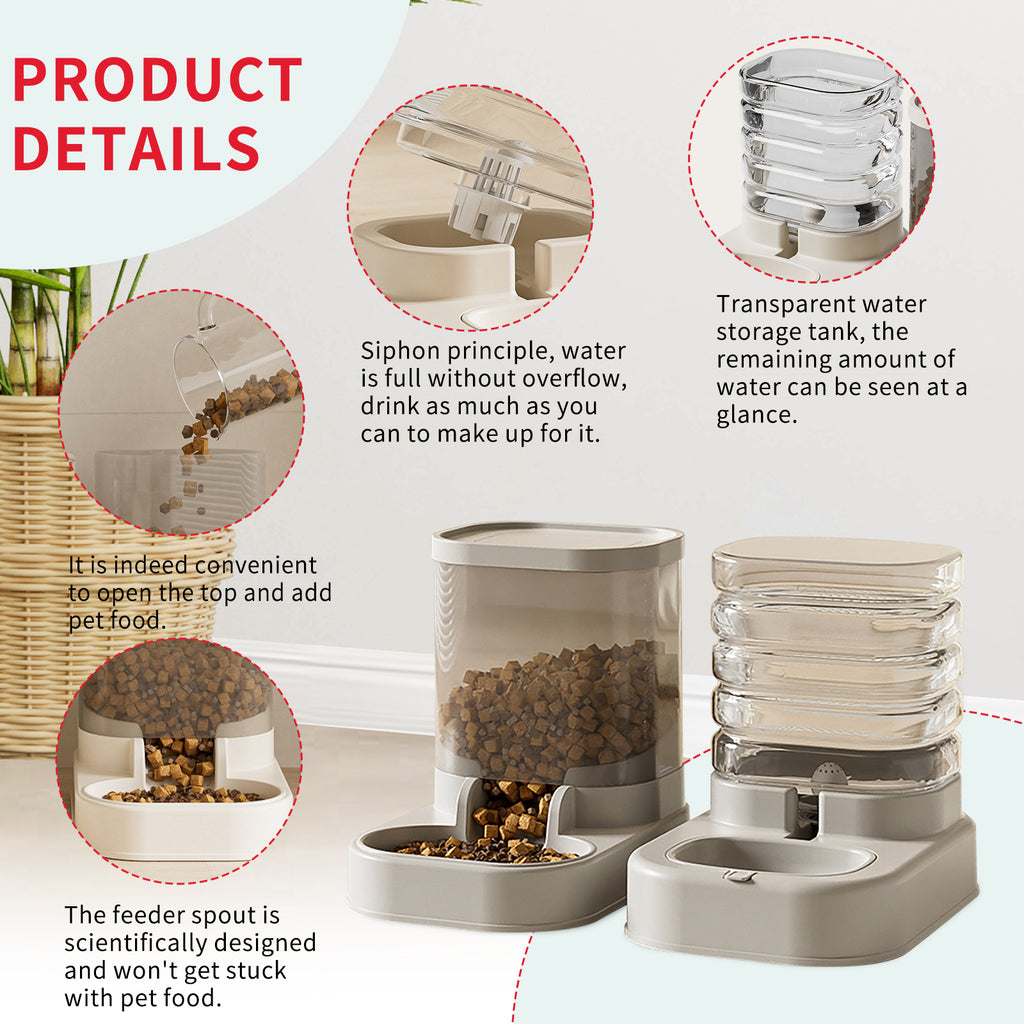 PRODUCT DETAILS

Siphon principle, water is full without overflow, drink as much as you can to make up for it.

Transparent water storage tank, the remaining amount of water can be seen at a glance.

It is indeed convenient to open the top and add pet food.

The feeder spout is scientifically designed and won't get stuck with pet food.