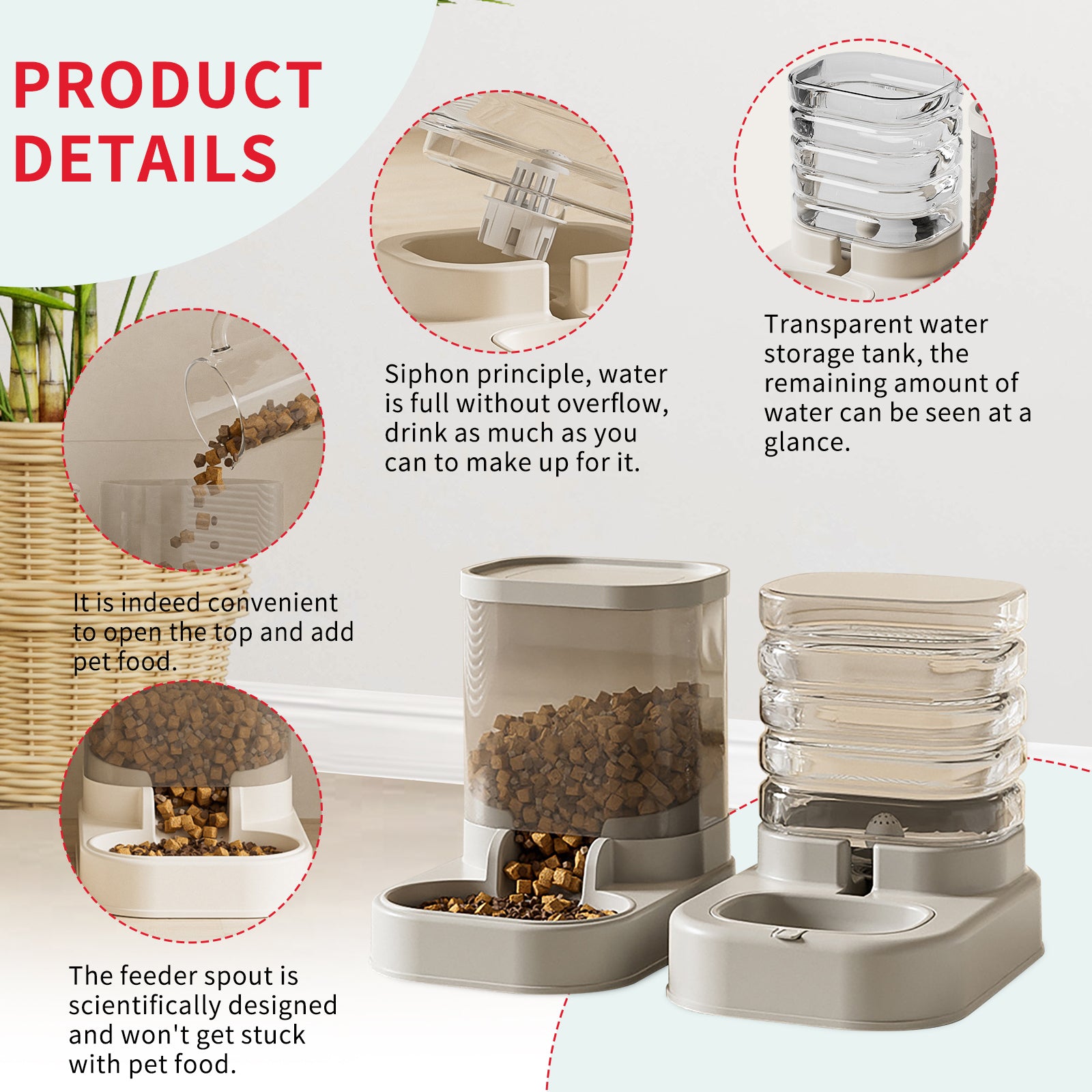 PRODUCT DETAILS

Siphon principle, water is full without overflow, drink as much as you can to make up for it.

Transparent water storage tank, the remaining amount of water can be seen at a glance.

It is indeed convenient to open the top and add pet food.

The feeder spout is scientifically designed and won't get stuck with pet food.